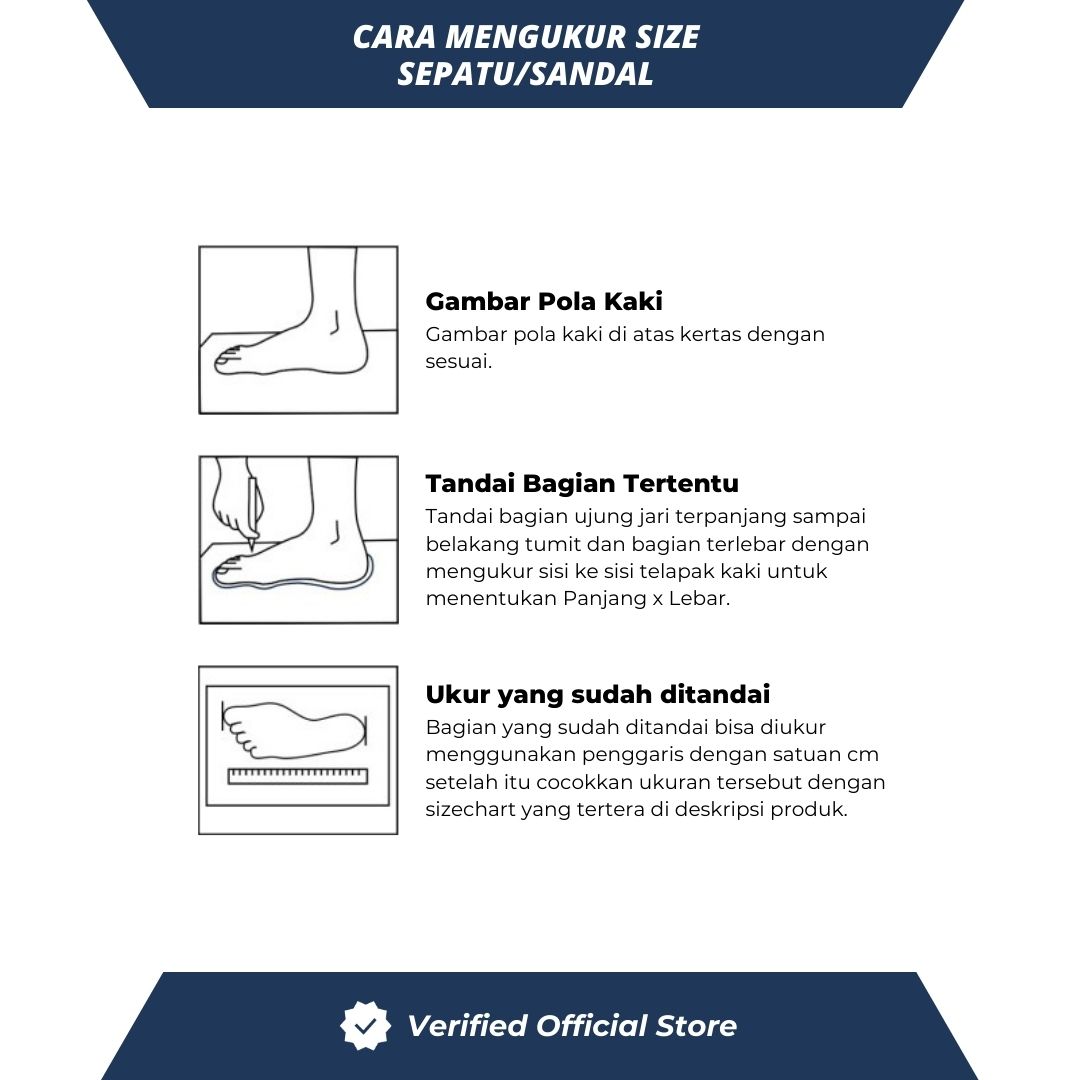 CARA MENGUKUR SIZE SEPATU/SANDAL

Gambar Pola Kaki
Gambar pola kaki di atas kertas dengan sesuai.

Tandai Bagian Tertentu
Tandai bagian ujung jari terpanjang sampai belakang tumit dan bagian terlebar dengan mengukur sisi ke sisi telapak kaki untuk menentukan Panjang x Lebar.

Ukur yang sudah ditandai
Bagian yang sudah ditandai bisa diukur menggunakan penggaris dengan satuan cm setelah itu cocokkan ukuran tersebut dengan sizechart yang tertera di deskripsi produk.

Verified Official Store